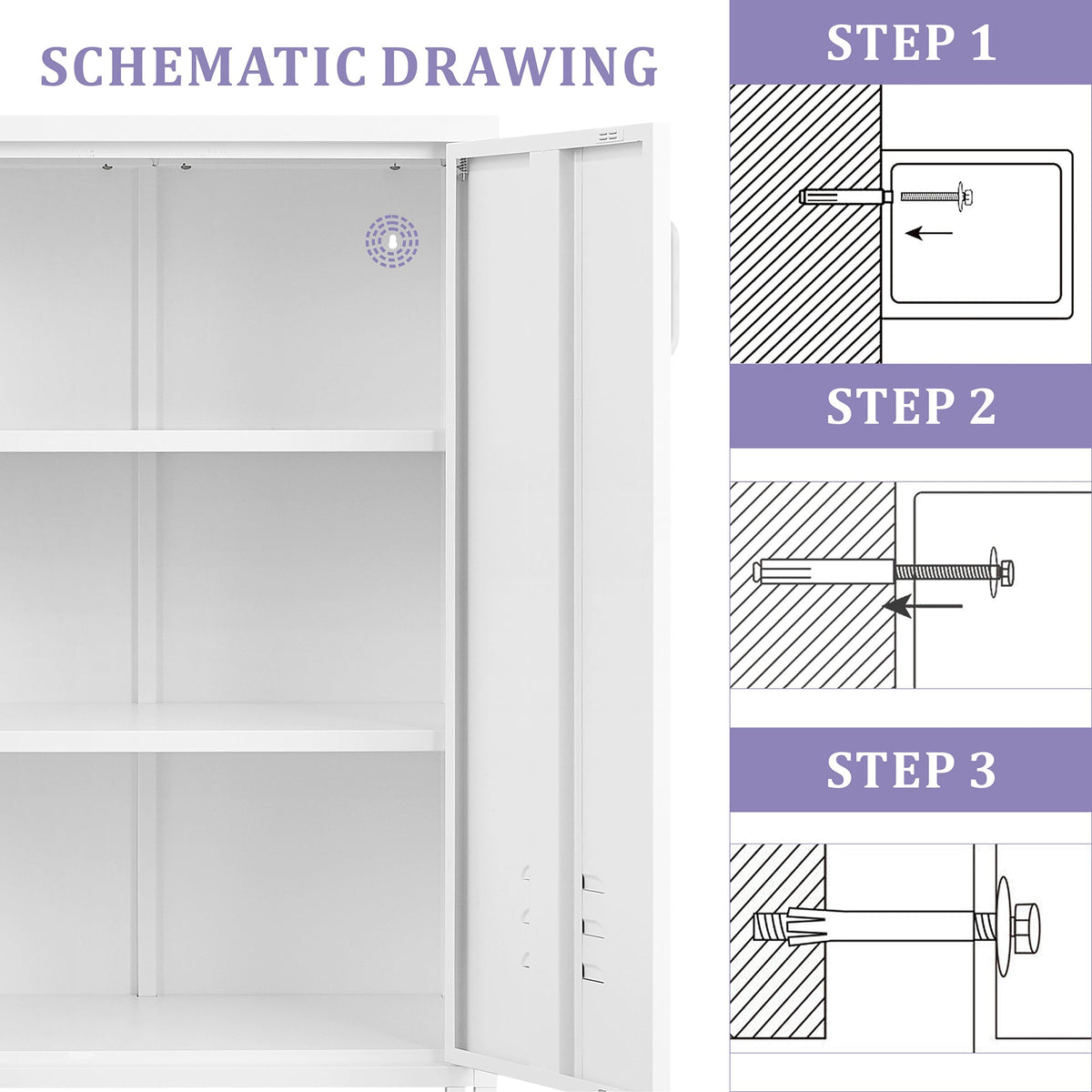 SCHEMATIC DRAWING

STEP 1

STEP 2

STEP 3