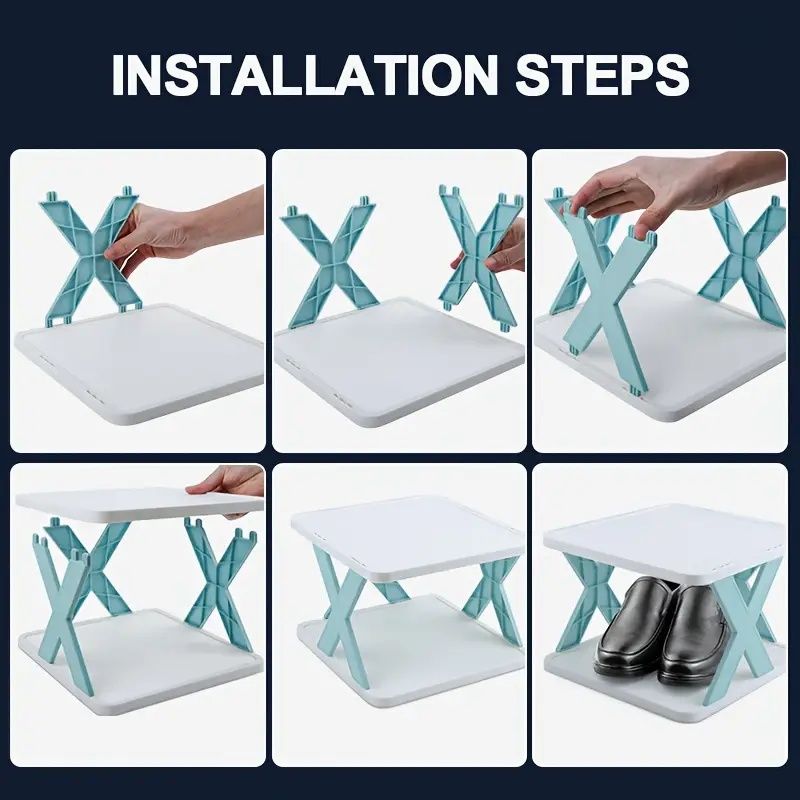 INSTALLATION STEPS